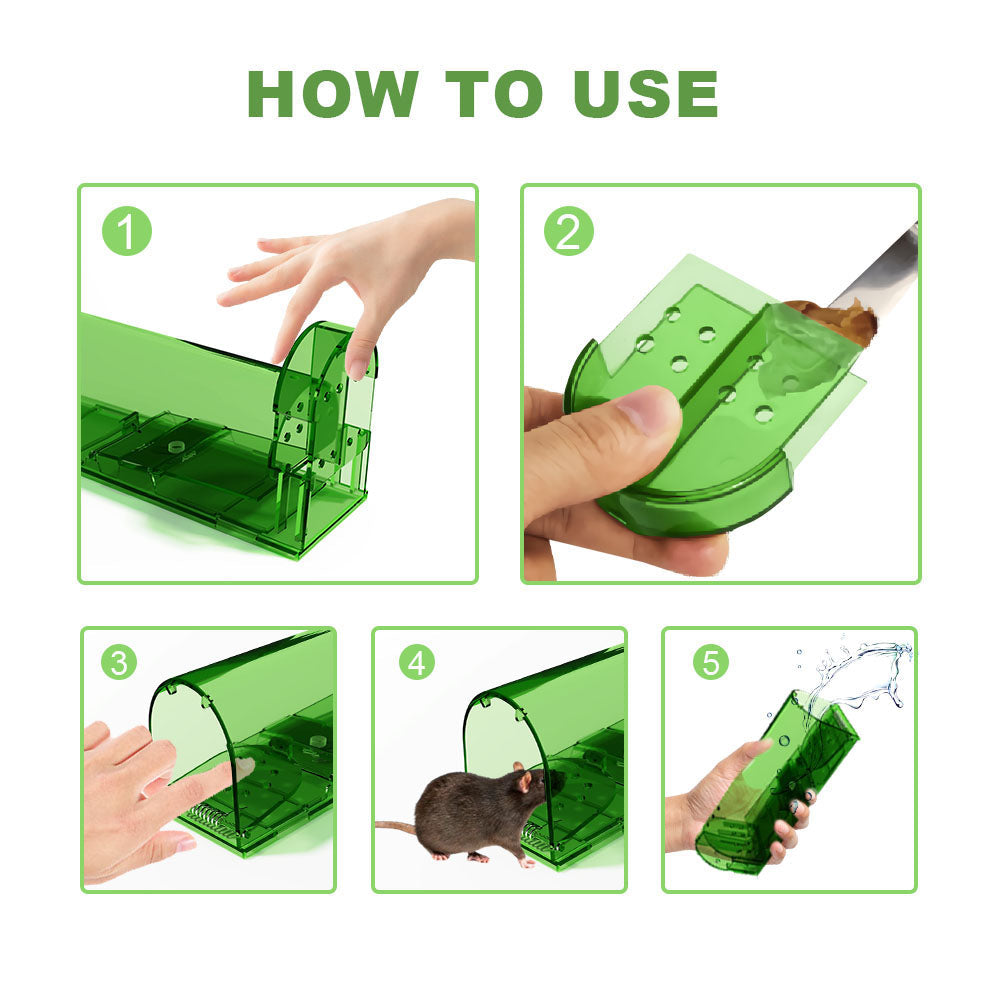 HOW TO USE

1

2

3

4

5