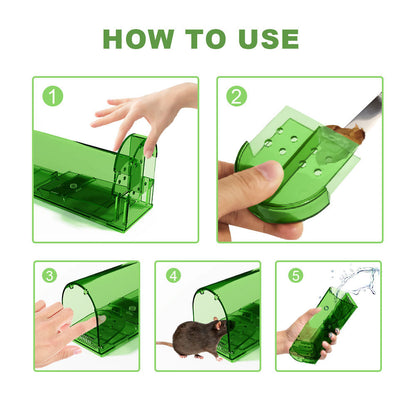 HOW TO USE

1

2

3

4

5